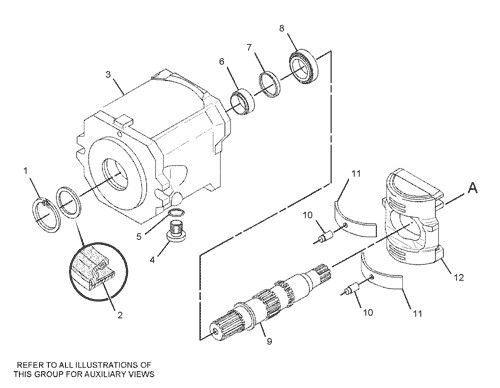 8
7
6
3
1
11
A
10
5
4
12
2
10
11
9
REFER TO ALL ILLUSTRATIONS OF THIS GROUP FOR AUXILIARY VIEWS